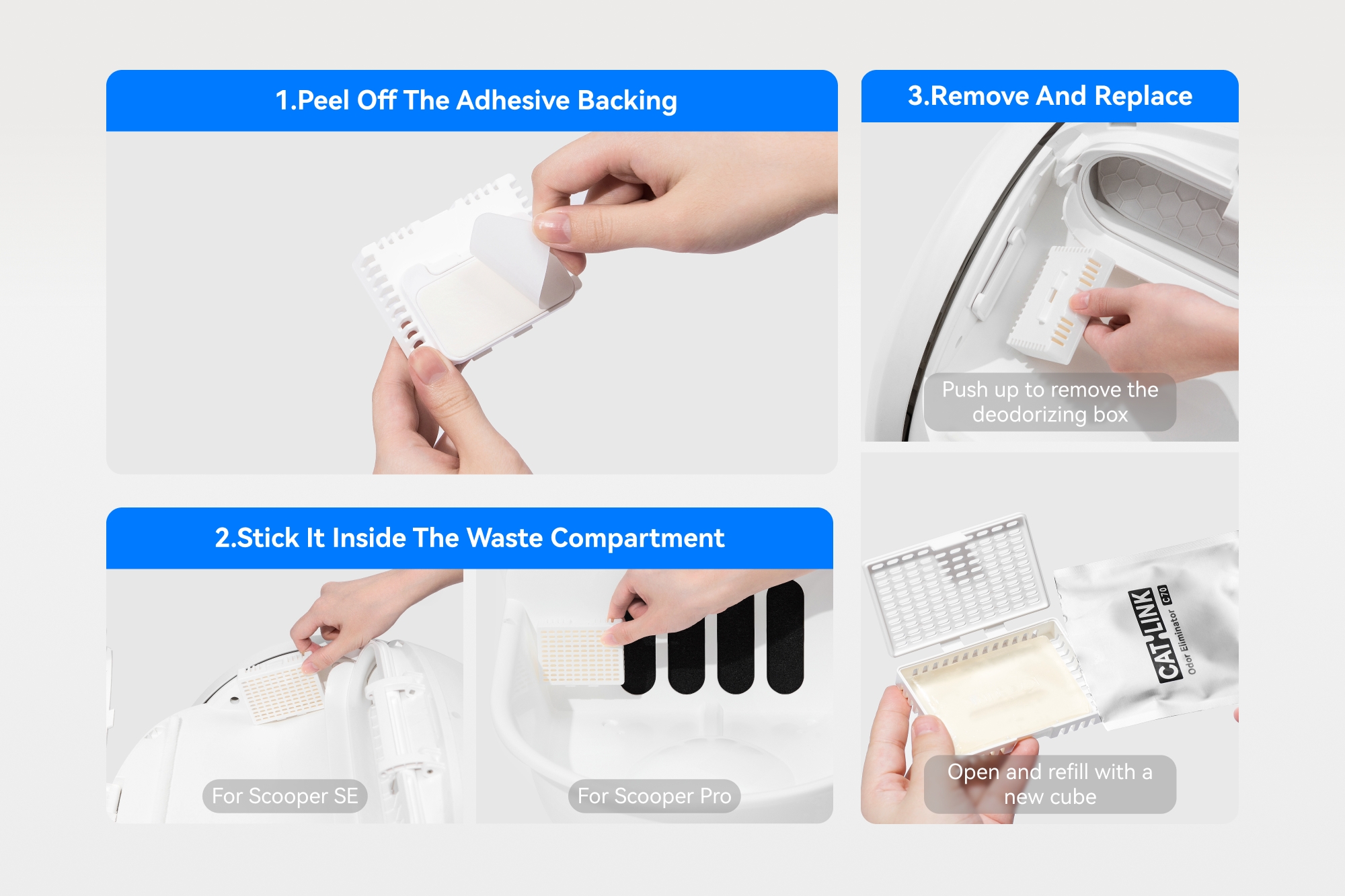 1.Peel Off The Adhesive Backing

2.Stick It Inside The Waste Compartment

For Scooper SE

For Scooper Pro

3.Remove And Replace

Push up to remove the deodorizing box

CATLINK C70

Odor Eliminator

Open and refill with a new cube